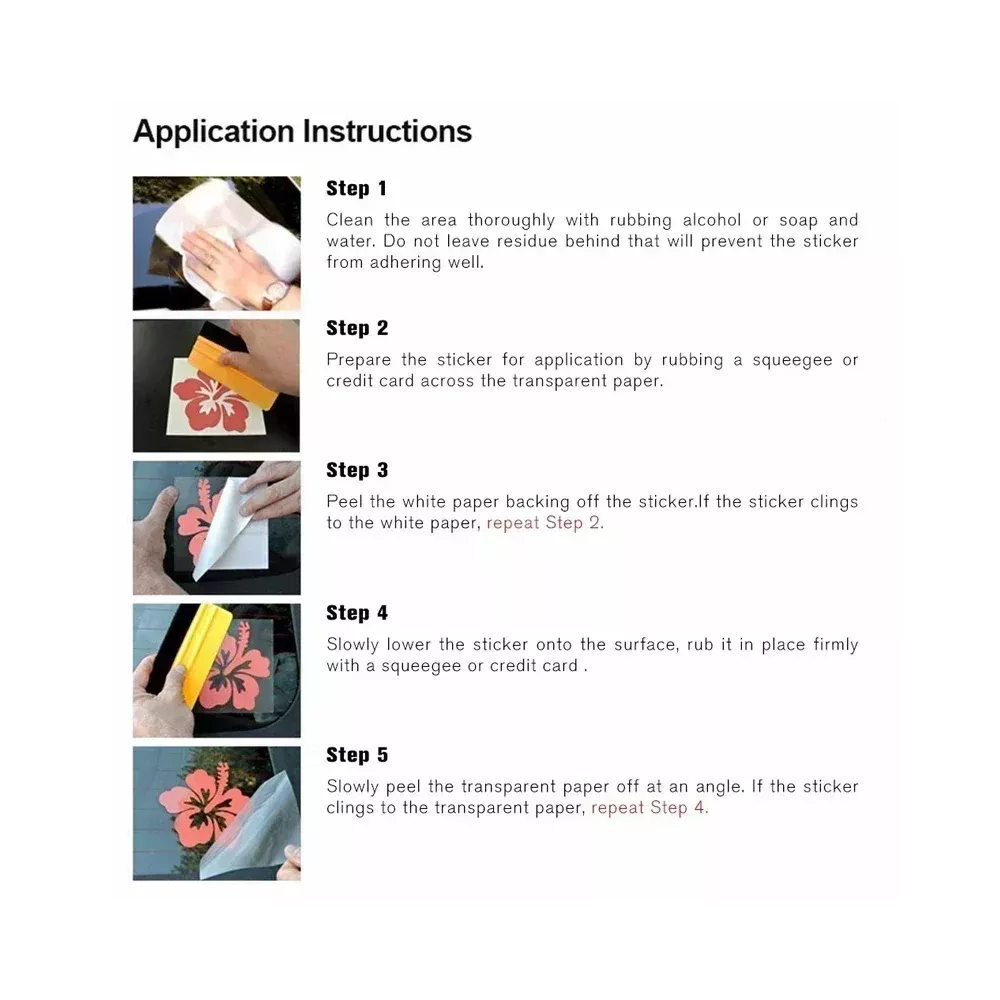 Application Instructions

Step 1

Clean the area thoroughly with rubbing alcohol or soap and water. Do not leave residue behind that will prevent the sticker from adhering well.

Step 2

Prepare the sticker for application by rubbing a squeegee or credit card across the transparent paper.

Step 3

Peel the white paper backing off the sticker.If the sticker clings to the white paper, repeat Step 2.

Step 4

Slowly lower the sticker onto the surface, rub it in place firmly with a squeegee or credit card .

Step 5

Slowly peel the transparent paper off at an angle. If the sticker clings to the transparent paper, repeat Step 4.