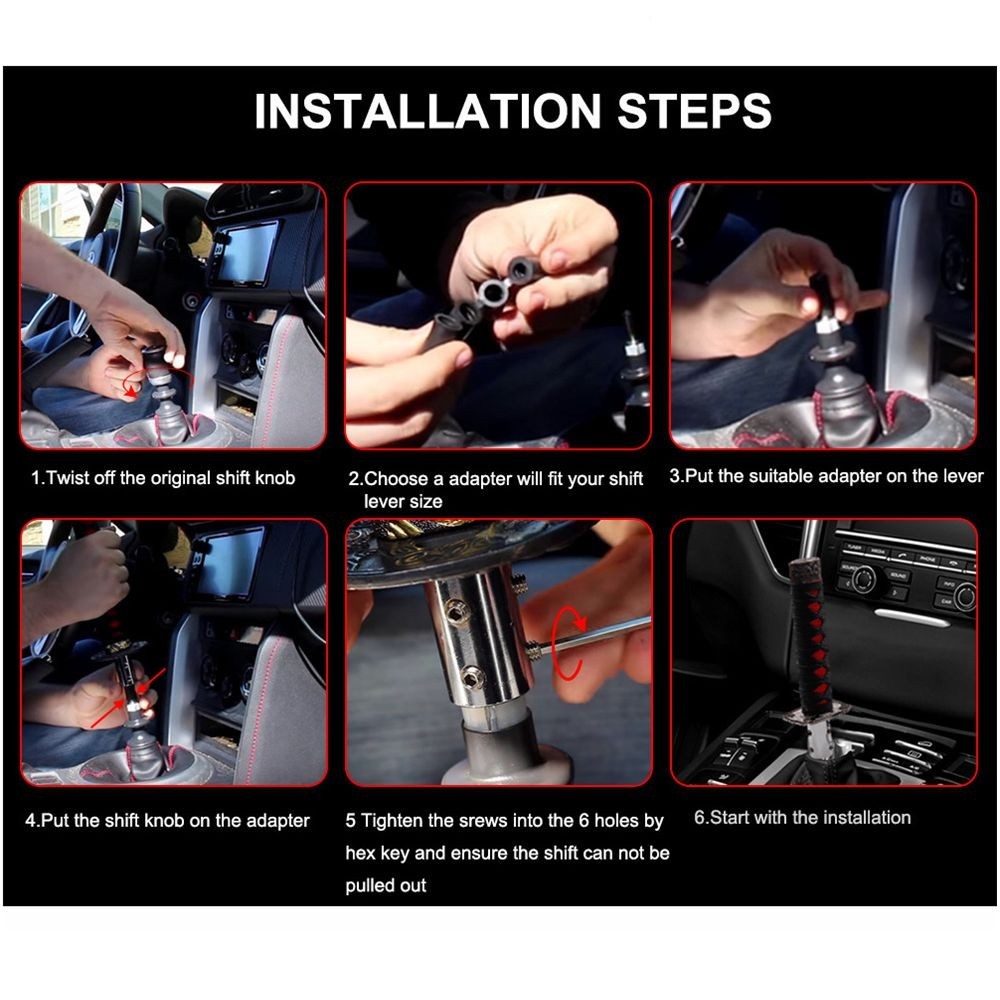 INSTALLATION STEPS

1.Twist off the original shift knob

2.Choose a adapter will fit your shift lever size

3.Put the suitable adapter on the lever

4.Put the shift knob on the adapter

5 Tighten the srews into the 6 holes by hex key and ensure the shift can not be pulled out

6.Start with the installation