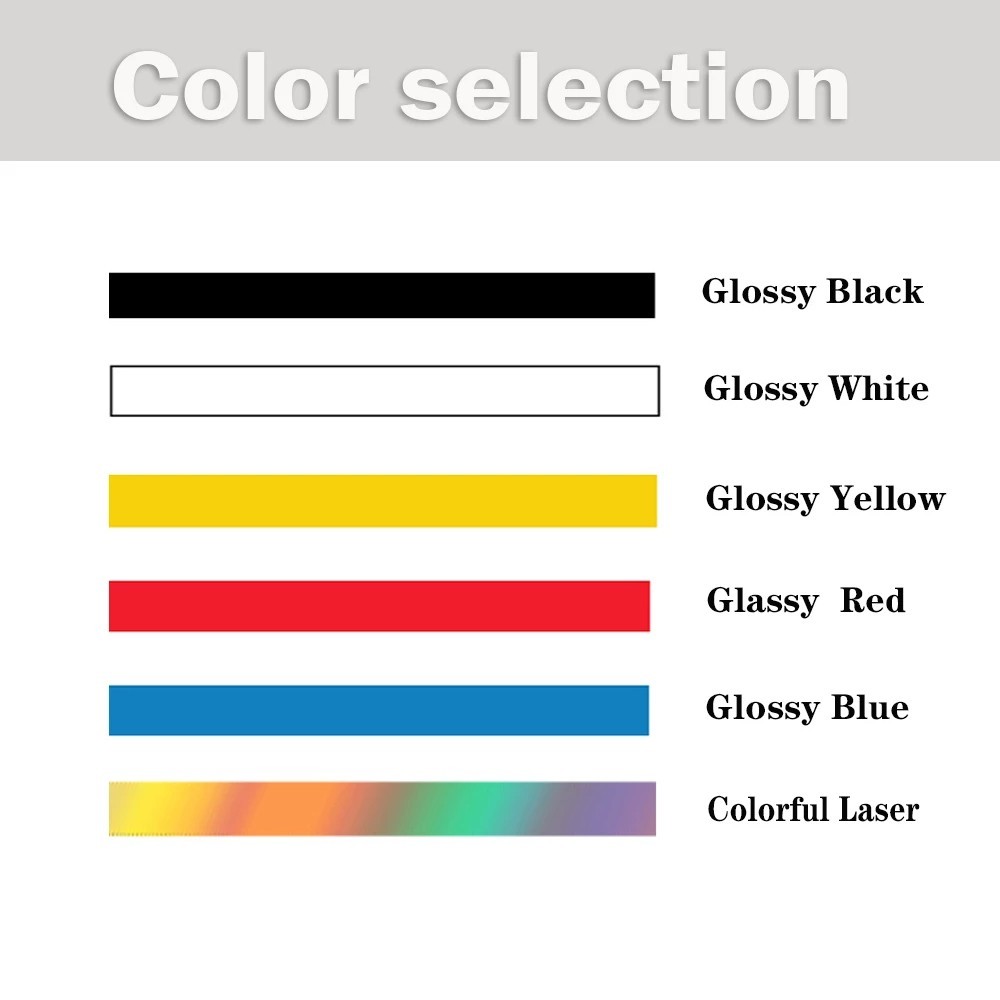 Color selection

Glossy Black

Glossy White

Glossy Yellow

Glassy  Red

Glossy Blue

Colorful Laser