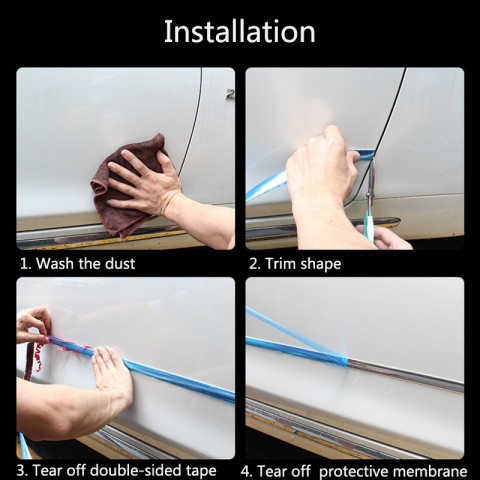 Installation

1. Wash the dust

2. Trim shape

3. Tear off double-sided tape

4. Tear off protective membrane